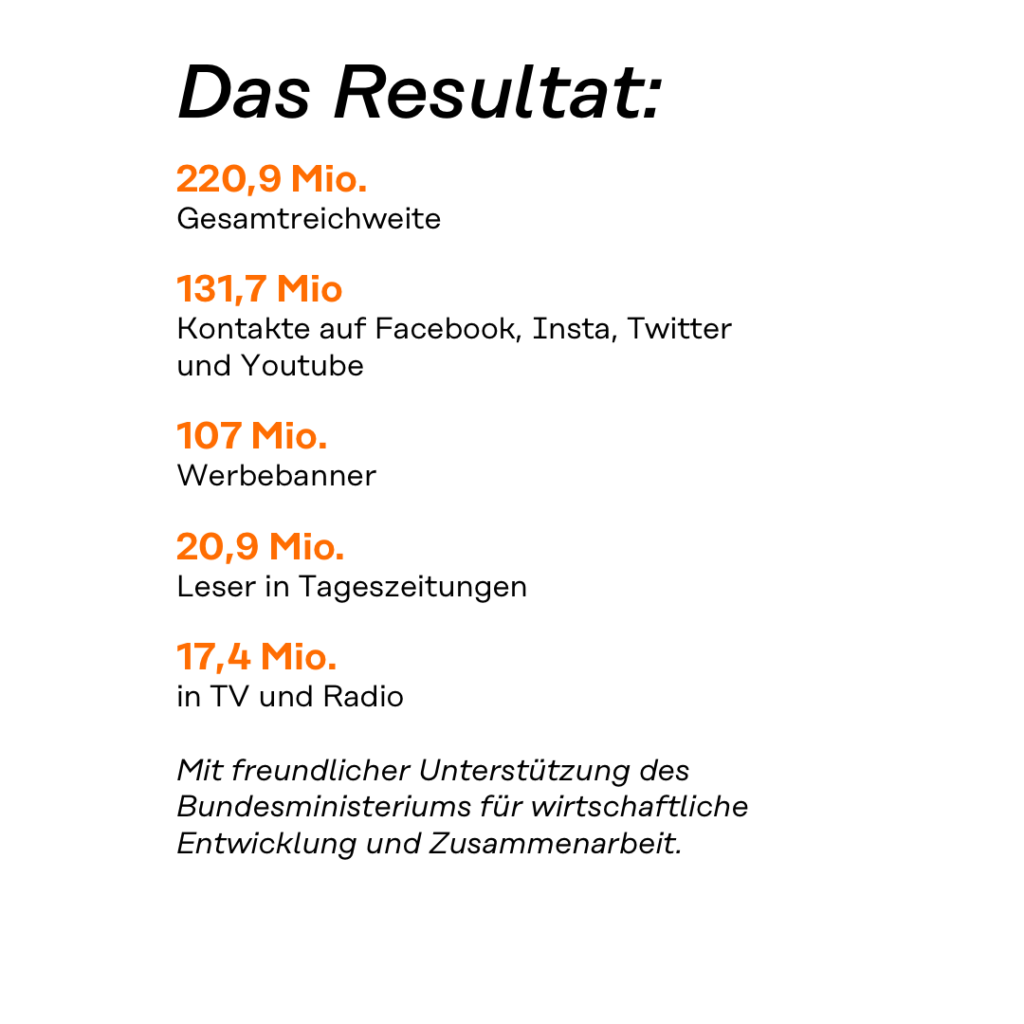 Das Resultat:

220,9 Mio.
Gesamtreichweite

131,7 Mio
Kontakte auf Facebook, Insta, Twitter und Youtube

107 Mio.
Werbebanner

20,9 Mio.
Leser in Tageszeitungen

17,4 Mio.
in TV und Radio

Mit freundlicher Unterstützung des Bundesministeriums für wirtschaftliche Entwicklung und Zusammenarbeit.